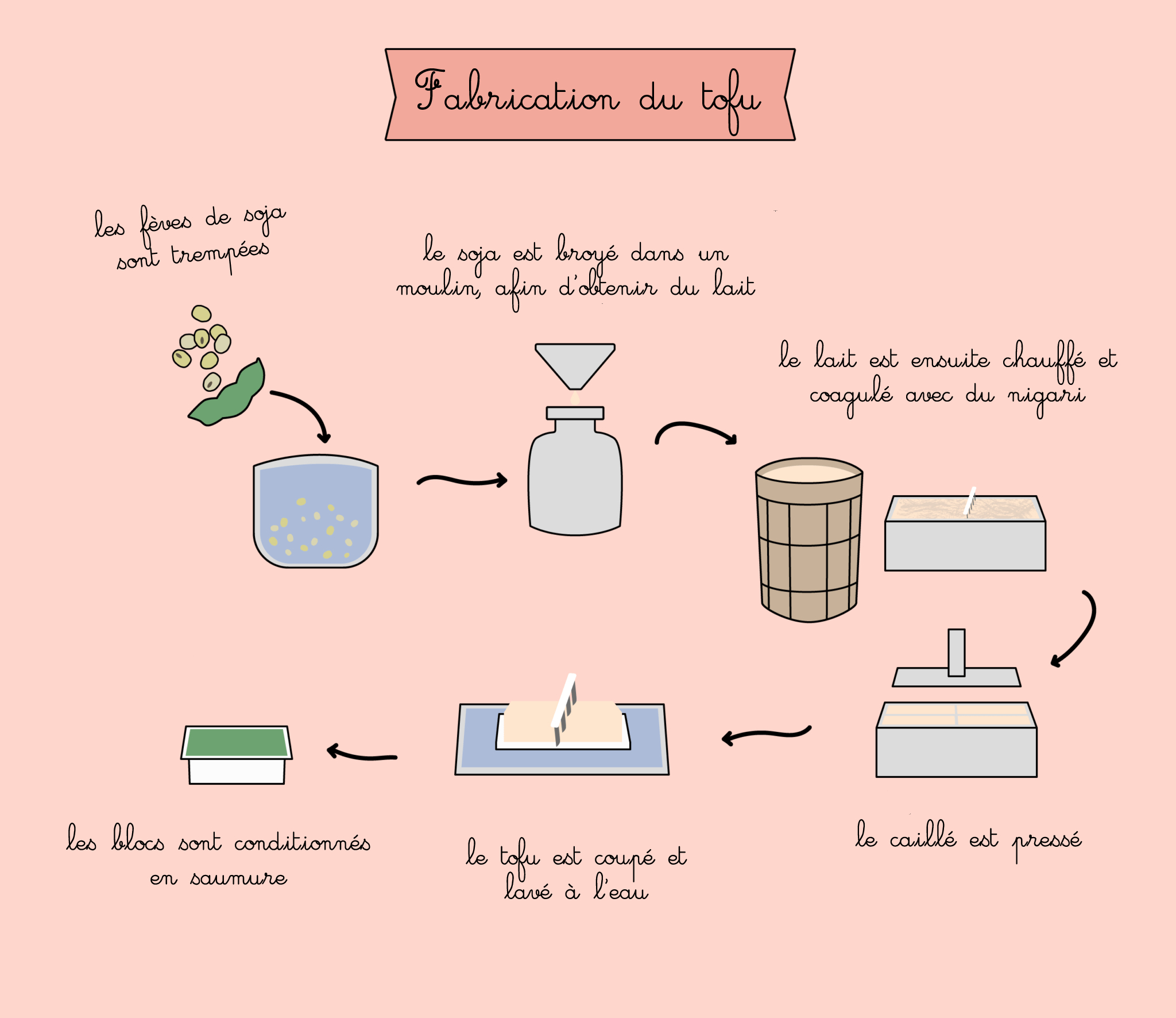 Fabrication du tofu

les fèves de soja sont trempées

le soja est broyé dans un moulin, afin d'obtenir du lait

le lait est ensuite chauffé et coagulé avec du nigari

le caillé est pressé

le tofu est coupé et lavé à l'eau

les blocs sont conditionnés en saumure